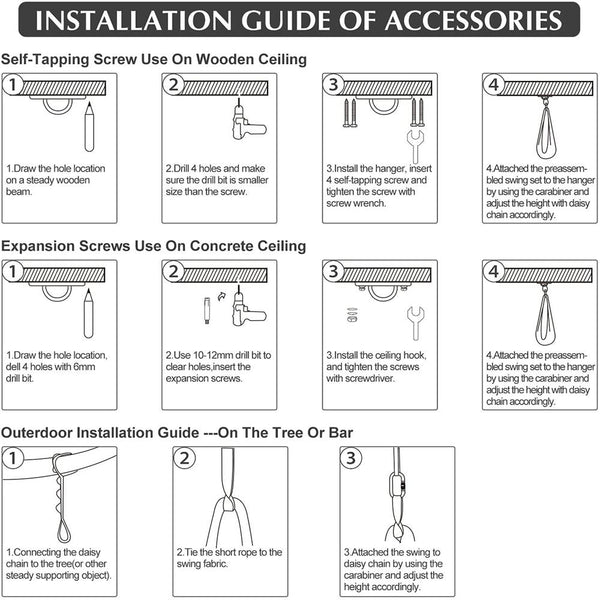 INSTALLATION GUIDE OF ACCESSORIES

Self-Tapping Screw Use On Wooden Ceiling

1

1.Draw the hole location on a steady wooden beam.

2

2.Drill 4 holes and make sure the drill bit is smaller size than the screw.

3

3.Install the hanger, insert 4 self-tapping screw and tighten the screw with screw wrench.

4

4.Attached the preassembled swing set to the hanger by using the carabiner and adjust the height with daisy chain accordingly.

Expansion Screws Use On Concrete Ceiling

1

1.Draw the hole location, dell 4 holes with 6mm drill bit.

2

2.Use 10-12mm drill bit to clear holes,insert the expansion screws.

3

3.Install the ceiling hook, and tighten the screws with screwdriver.

4

4.Attached the preassembled swing set to the hanger by using the carabiner and adjust the height with daisy chain accordingly.

Outerdoor Installation Guide ---On The Tree Or Bar

1

1.Connecting the daisy chain to the tree(or other steady supporting object).

2

2.Tie the short rope to the swing fabric.

3

3.Attached the swing to daisy chain by using the carabiner and adjust the height accordingly.