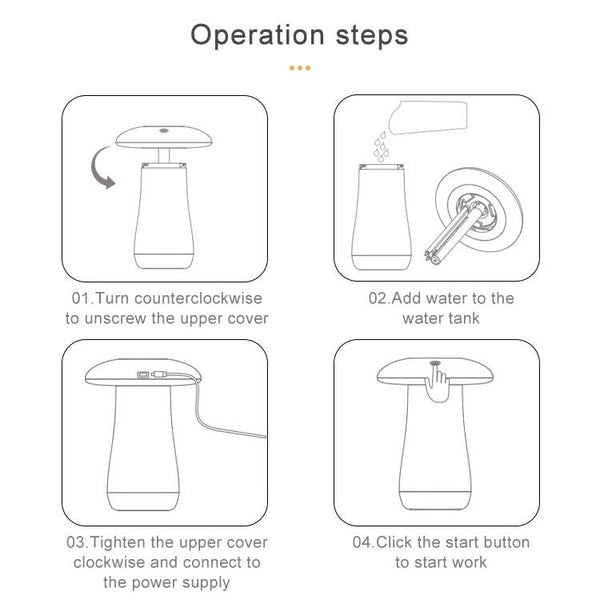 Operation steps

01.Turn counterclockwise to unscrew the upper cover

02.Add water to the water tank

03.Tighten the upper cover clockwise and connect to the power supply

04.Click the start button to start work