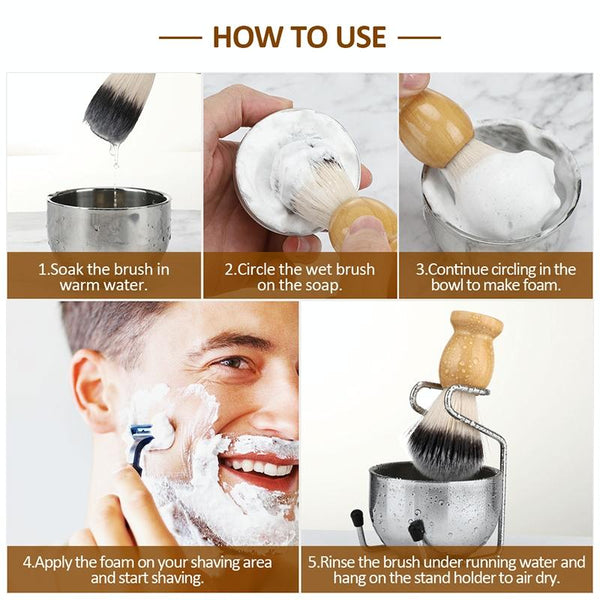 HOW TO USE

1.Soak the brush in warm water.

2.Circle the wet brush on the soap.

3.Continue circling in the bowl to make foam.

4.Apply the foam on your shaving area and start shaving.

5.Rinse the brush under running water and hang on the stand holder to air dry.