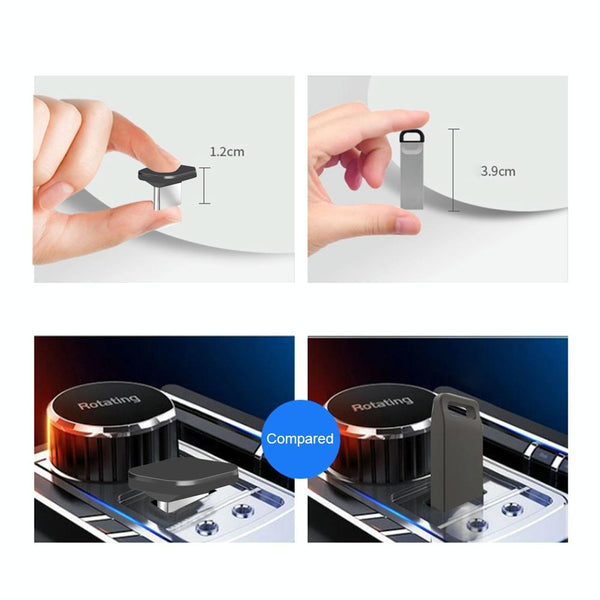 1.2cm

3.9cm

Rotating

Compared

Rotating