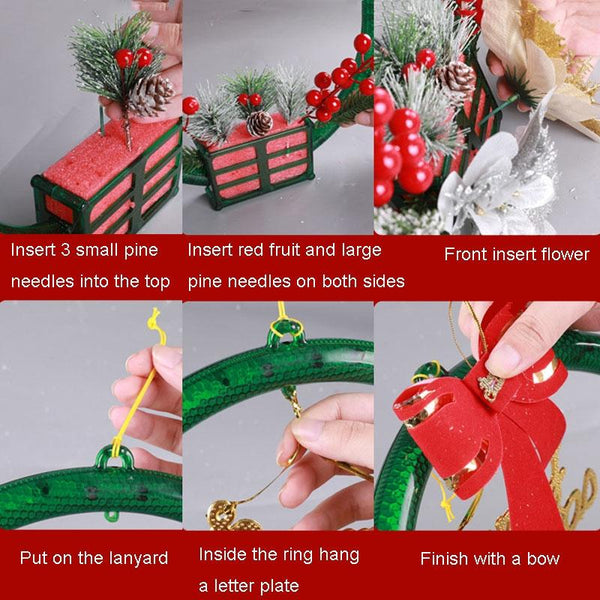 Insert 3 small pine needles into the top

Insert red fruit and large pine needles on both sides

Front insert flower

Put on the lanyard

Inside the ring hang a letter plate

Finish with a bow