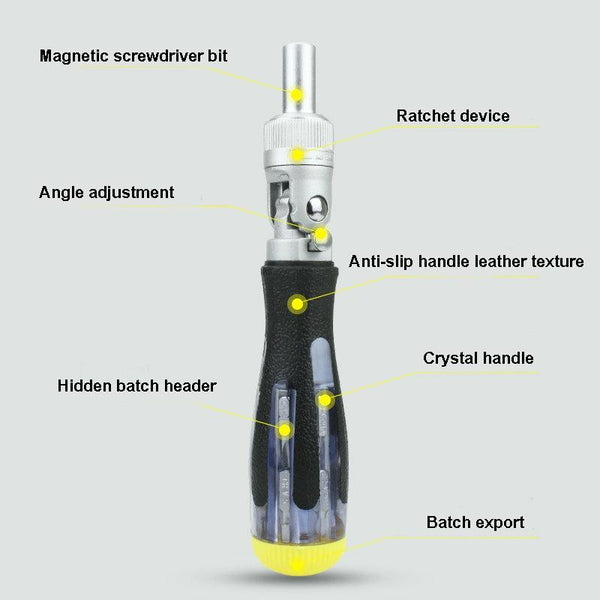 Magnetic screwdriver bit

Ratchet device

Angle adjustment

Anti-slip handle leather texture

Crystal handle

Hidden batch header

Batch export