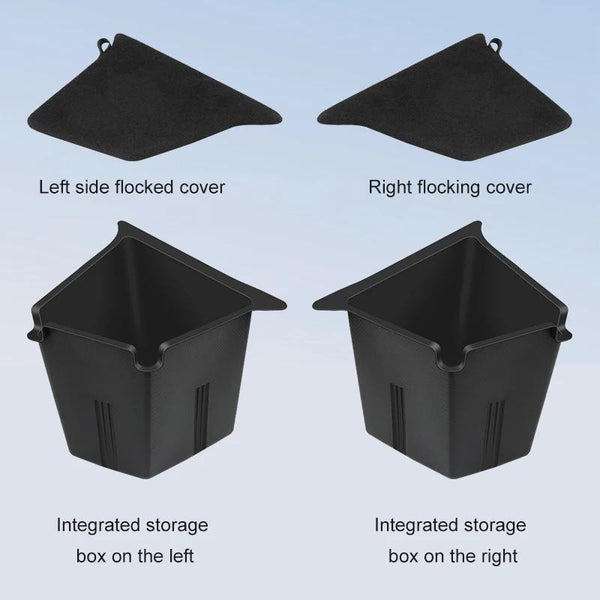 Left side flocked cover

Right flocking cover

Integrated storage box on the left

Integrated storage box on the right