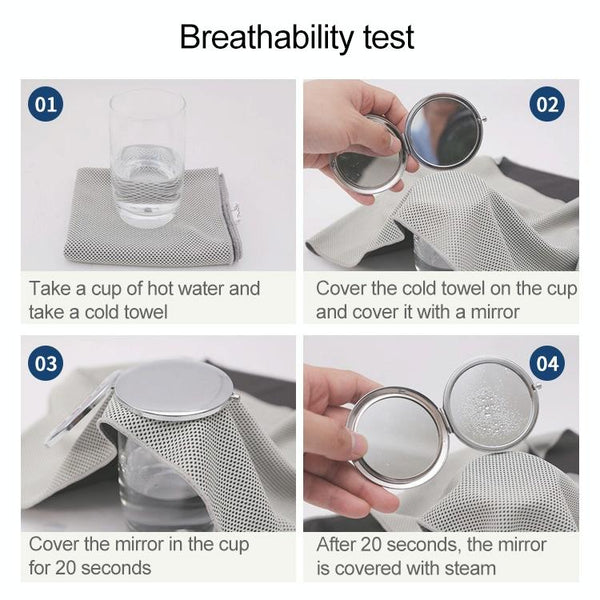 Breathability test

01

Take a cup of hot water and take a cold towel

02

Cover the cold towel on the cup and cover it with a mirror

03

Cover the mirror in the cup for 20 seconds

04

After 20 seconds, the mirror is covered with steam