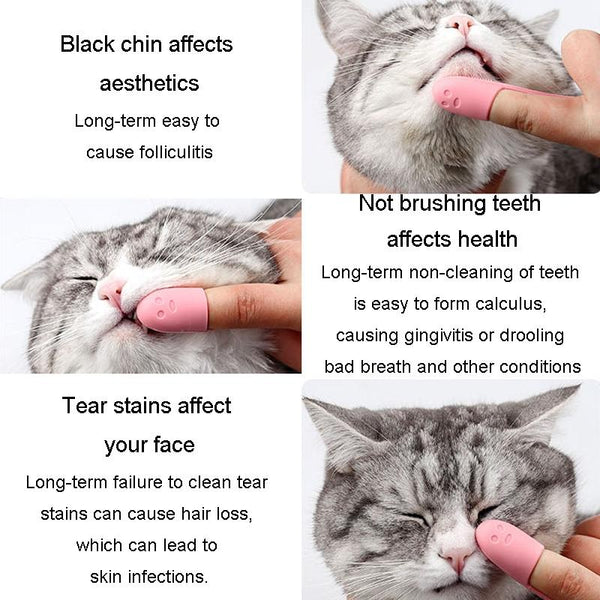 Black chin affects aesthetics

Long-term easy to cause folliculitis

Not brushing teeth affects health

Long-term non-cleaning of teeth is easy to form calculus, causing gingivitis or drooling bad breath and other conditions

Tear stains affect your face

Long-term failure to clean tear stains can cause hair loss, which can lead to skin infections.