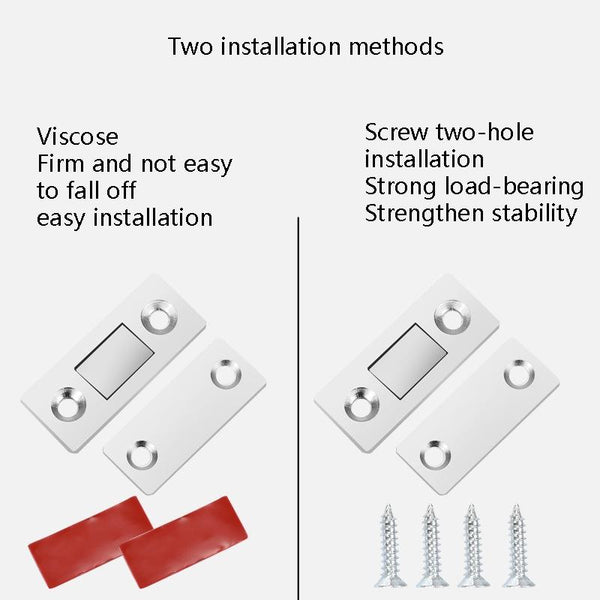 Two installation methods

Viscose
Firm and not easy to fall off
easy installation

Screw two-hole installation
Strong load-bearing
Strengthen stability