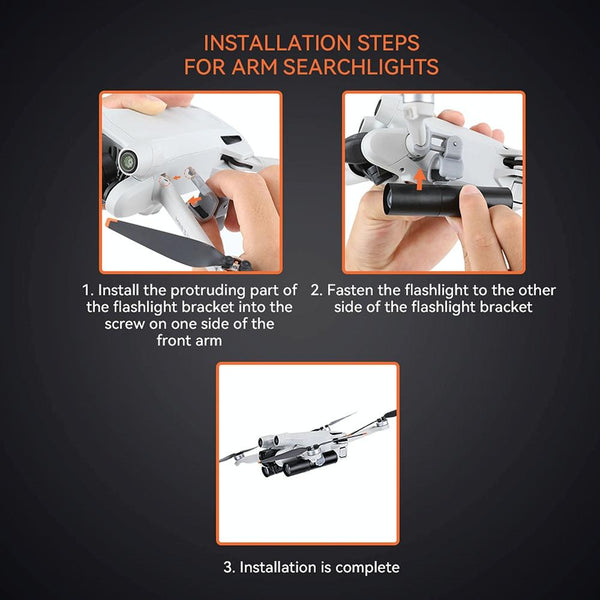 INSTALLATION STEPS
FOR ARM SEARCHLIGHTS

1. Install the protruding part of the flashlight bracket into the screw on one side of the front arm

2. Fasten the flashlight to the other side of the flashlight bracket

3. Installation is complete