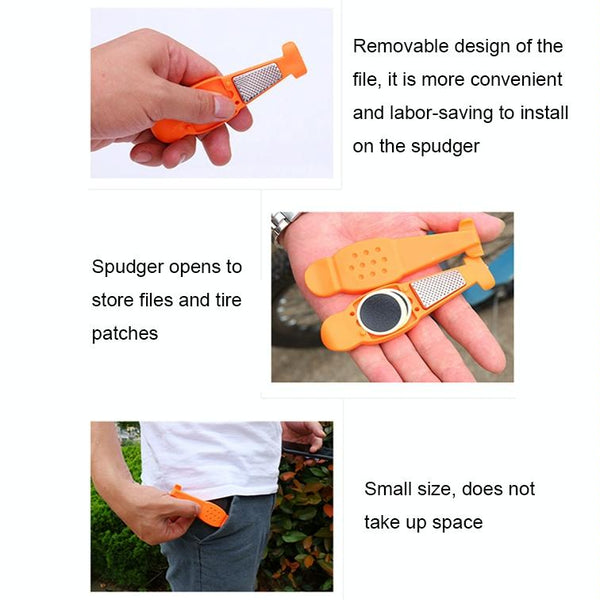 Removable design of the file, it is more convenient and labor-saving to install on the spudger

Spudger opens to store files and tire patches

Small size, does not take up space