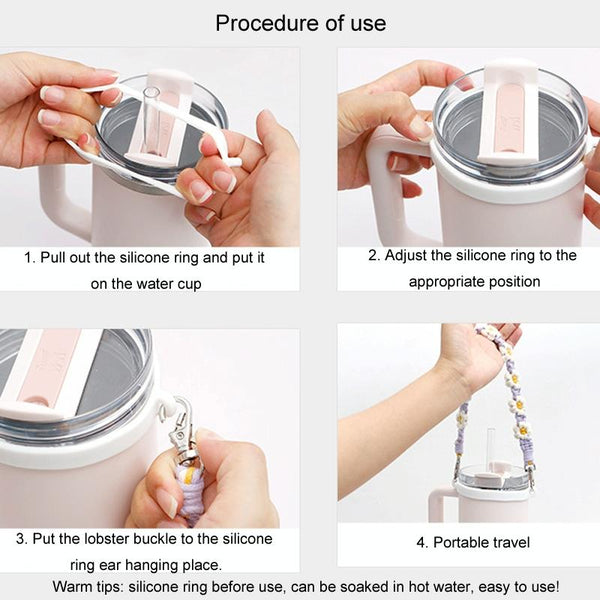 Procedure of use

1. Pull out the silicone ring and put it on the water cup

2. Adjust the silicone ring to the appropriate position

3. Put the lobster buckle to the silicone ring ear hanging place.

4. Portable travel

Warm tips: silicone ring before use, can be soaked in hot water, easy to use!