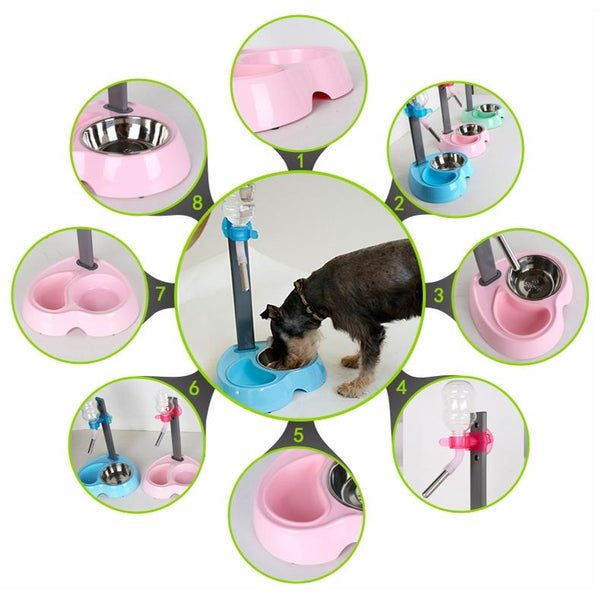 1
2
3
4
5
6
7
8