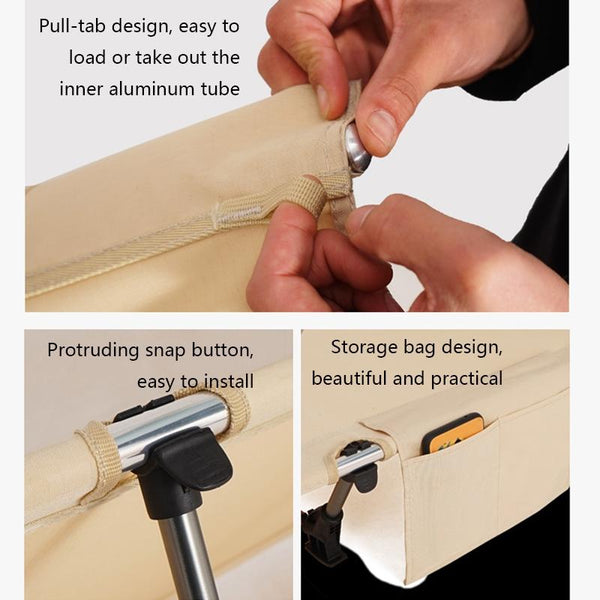 Pull-tab design, easy to load or take out the inner aluminum tube

Protruding snap button, easy to install

Storage bag design, beautiful and practical