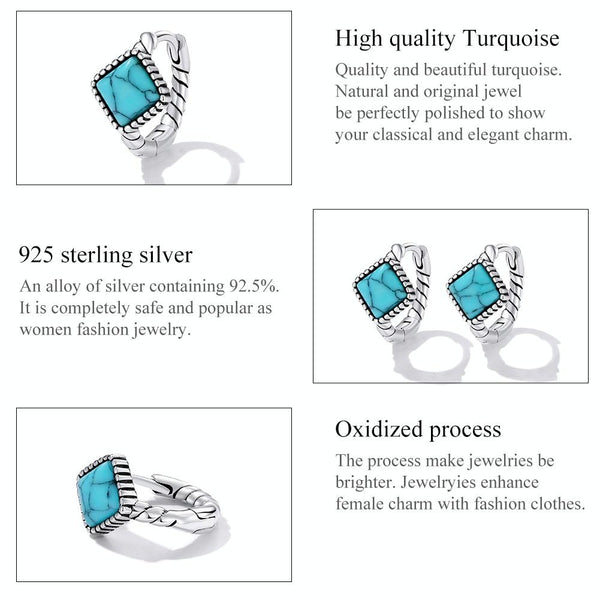 High quality Turquoise

Quality and beautiful turquoise. Natural and original jewel be perfectly polished to show your classical and elegant charm.

925 sterling silver

An alloy of silver containing 92.5%. It is completely safe and popular as women fashion jewelry.

Oxidized process

The process make jewelries be brighter. Jewelryies enhance female charm with fashion clothes.