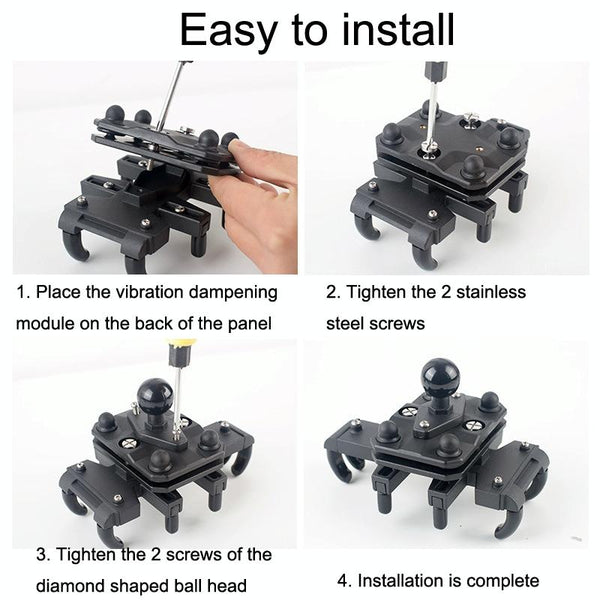 Easy to install

1. Place the vibration dampening module on the back of the panel

2. Tighten the 2 stainless steel screws

3. Tighten the 2 screws of the diamond shaped ball head

4. Installation is complete