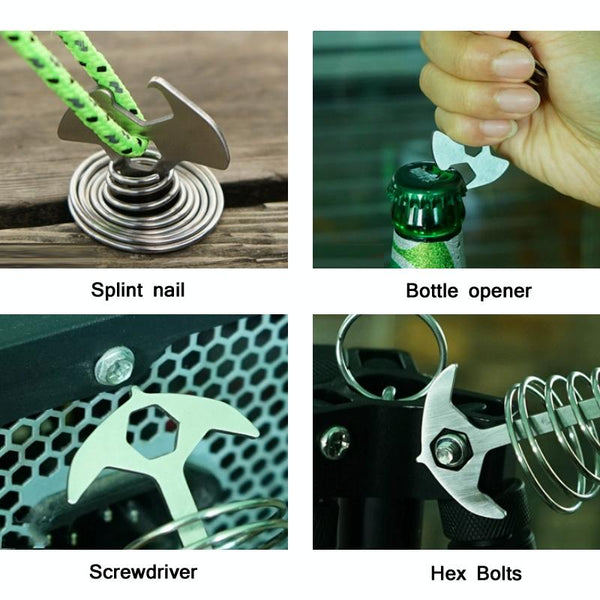 Splint nail

Bottle opener

Screwdriver

Hex Bolts