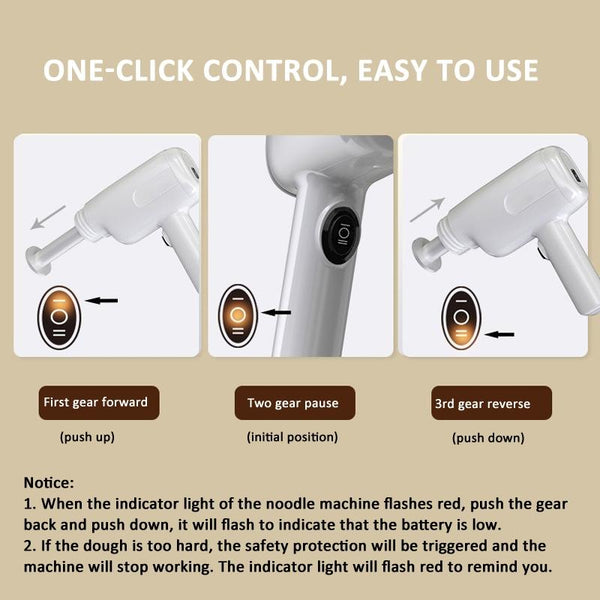 ONE-CLICK CONTROL, EASY TO USE

First gear forward

(push up)

Two gear pause

(initial position)

3rd gear reverse

(push down)

Notice:
1. When the indicator light of the noodle machine flashes red, push the gear back and push down, it will flash to indicate that the battery is low.
2. If the dough is too hard, the safety protection will be triggered and the machine will stop working. The indicator light will flash red to remind you.