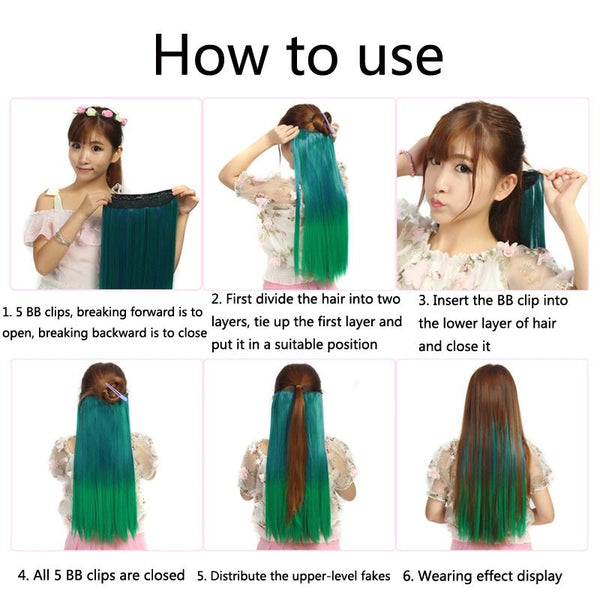 How to use

1. 5 BB clips, breaking forward is to open, breaking backward is to close

2. First divide the hair into two layers, tie up the first layer and put it in a suitable position

3. Insert the BB clip into the lower layer of hair and close it

4. All 5 BB clips are closed

5. Distribute the upper-level fakes

6. Wearing effect display