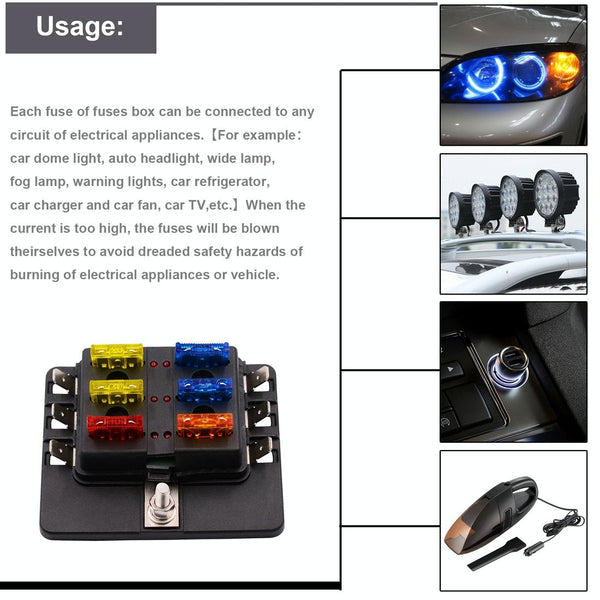 Usage:

Each fuse of fuses box can be connected to any circuit of electrical appliances.【For example: car dome light, auto headlight, wide lamp, fog lamp, warning lights, car refrigerator, car charger and car fan, car TV,etc.】When the current is too high, the fuses will be blown theirselves to avoid dreaded safety hazards of burning of electrical appliances or vehicle.