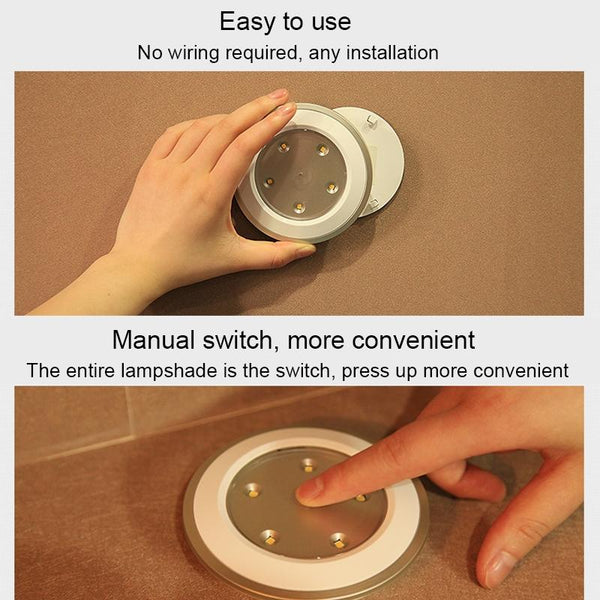 Easy to use
No wiring required, any installation

Manual switch, more convenient
The entire lampshade is the switch, press up more convenient