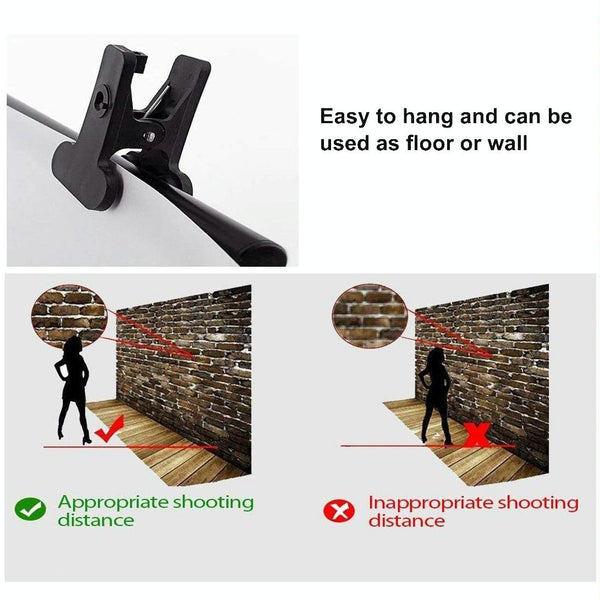 Easy to hang and can be used as floor or wall

Appropriate shooting distance

Inappropriate shooting distance