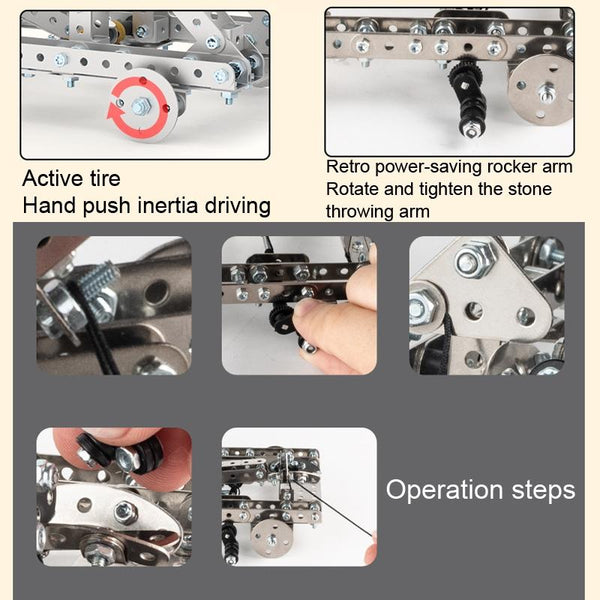 Active tire
Hand push inertia driving

Retro power-saving rocker arm
Rotate and tighten the stone throwing arm

Operation steps