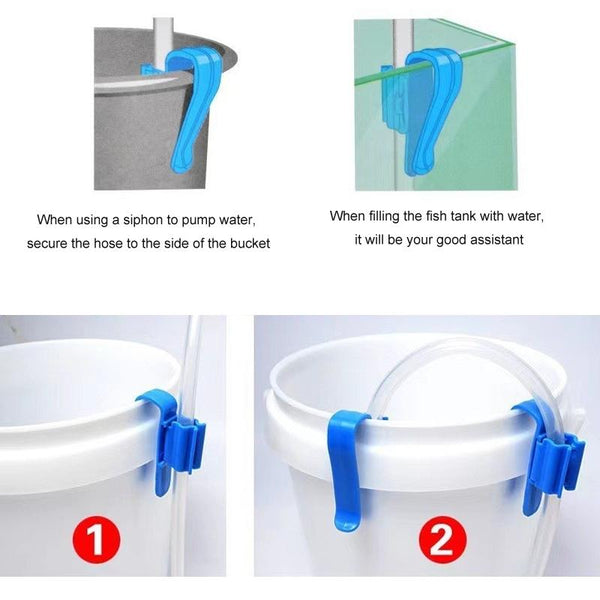 When using a siphon to pump water, secure the hose to the side of the bucket

When filling the fish tank with water, it will be your good assistant

1

2