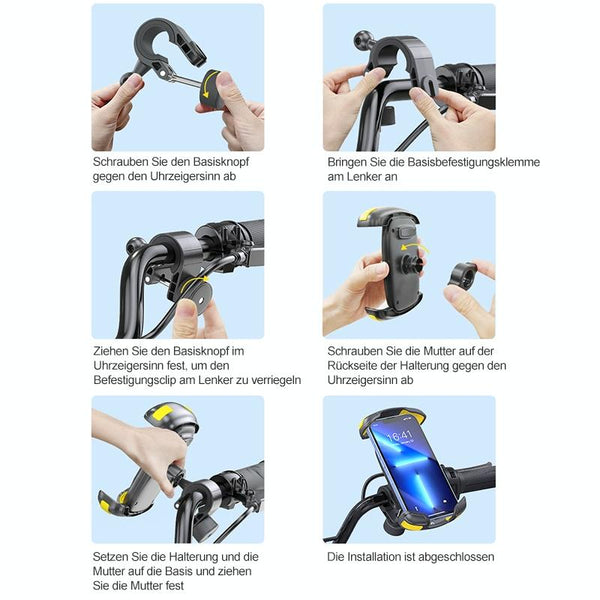 Schrauben Sie den Basisknopf gegen den Uhrzeigersinn ab

Bringen Sie die Basisbefestigungsklemme am Lenker an

Ziehen Sie den Basisknopf im Uhrzeigersinn fest, um den Befestigungsclip am Lenker zu verriegeln

Schrauben Sie die Mutter auf der Rückseite der Halterung gegen den Uhrzeigersinn ab

16:41

Setzen Sie die Halterung und die Mutter auf die Basis und ziehen Sie die Mutter fest

Die Installation ist abgeschlossen