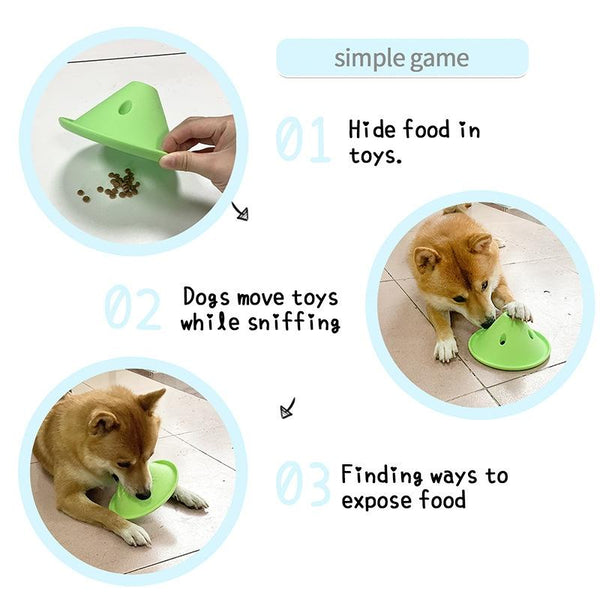 simple game

01 Hide food in toys.

02 Dogs move toys while sniffing

03 Finding ways to expose food