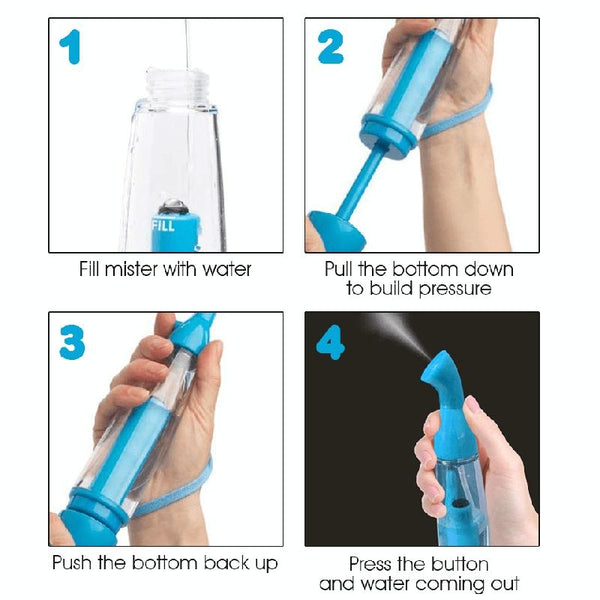 1

FILL

Fill mister with water

2

Pull the bottom down to build pressure

3

Push the bottom back up

4

Press the button and water coming out