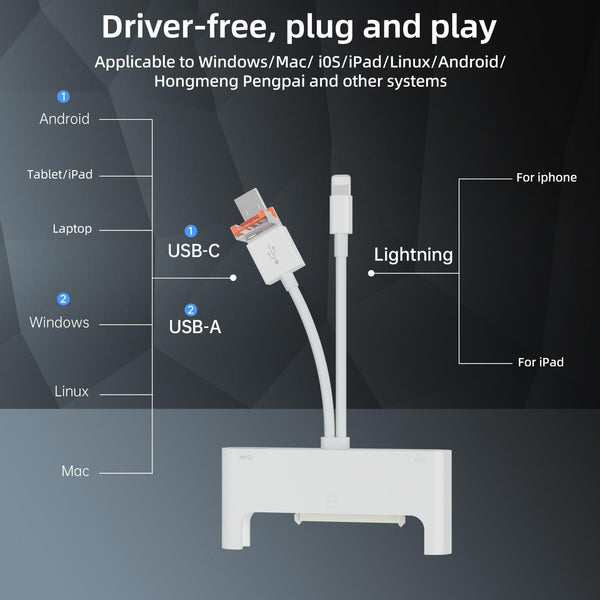 Driver-free, plug and play

Applicable to Windows/Mac/ i0S/iPad/Linux/Android/ Hongmeng Pengpai and other systems

1
Android

Tablet/iPad

Laptop

2
Windows

Linux

Mac

1
USB-C

2
USB-A

Lightning

For iphone

For iPad