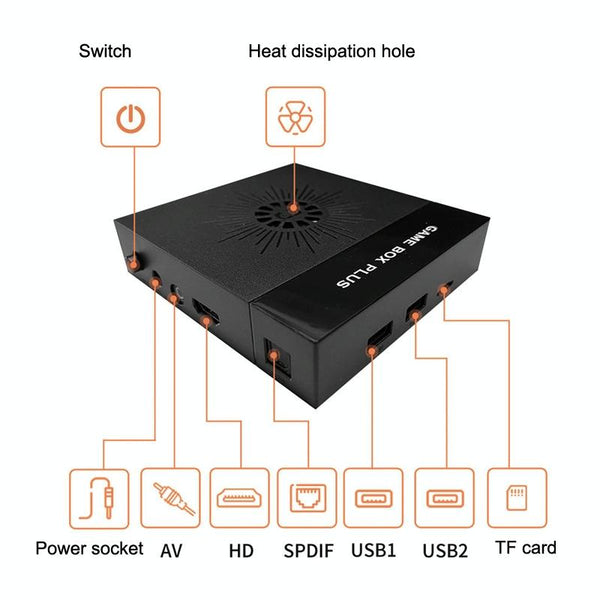 Switch

Heat dissipation hole

GAME BOX PLUS

Power socket

AV

HD

SPDIF

USB1

USB2

TF card