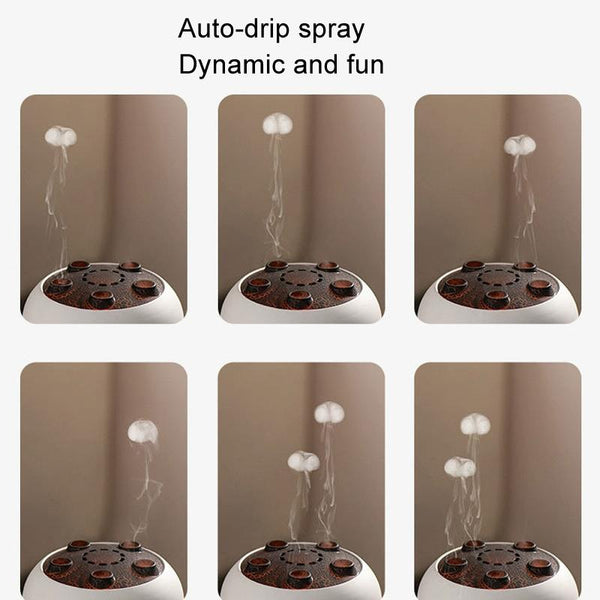 Auto-drip spray
Dynamic and fun