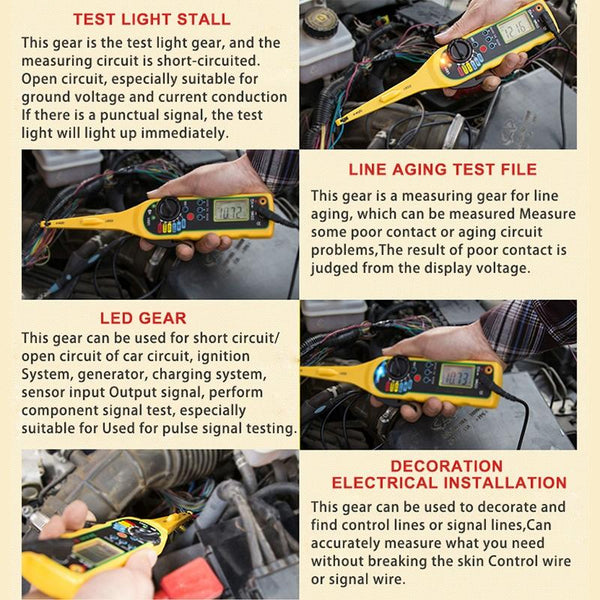 TEST LIGHT STALL

This gear is the test light gear, and the measuring circuit is short-circuited. Open circuit, especially suitable for ground voltage and current conduction If there is a punctual signal, the test light will light up immediately.

12.16

10.72

LINE AGING TEST FILE

This gear is a measuring gear for line aging, which can be measured Measure some poor contact or aging circuit problems,The result of poor contact is judged from the display voltage.

LED GEAR

This gear can be used for short circuit/ open circuit of car circuit, ignition System, generator, charging system, sensor input Output signal, perform component signal test, especially suitable for Used for pulse signal testing.

10.73

DECORATION
ELECTRICAL INSTALLATION

This gear can be used to decorate and find control lines or signal lines,Can accurately measure what you need without breaking the skin Control wire or signal wire.