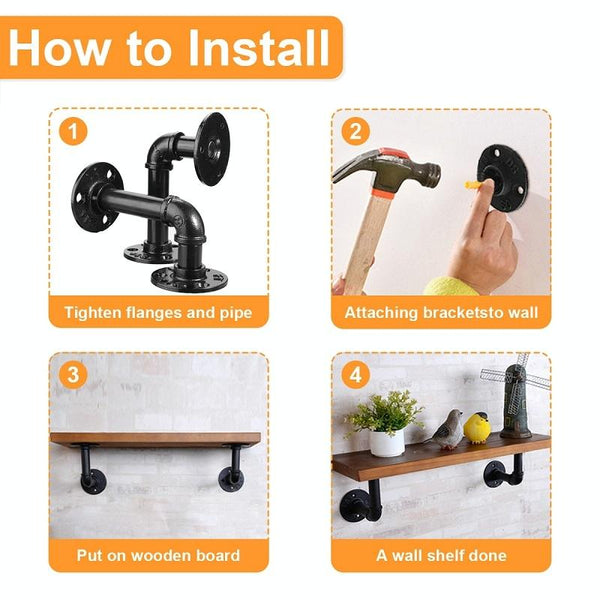 How to Install

1

Tighten flanges and pipe

2

Attaching bracketsto wall

3

Put on wooden board

4

A wall shelf done