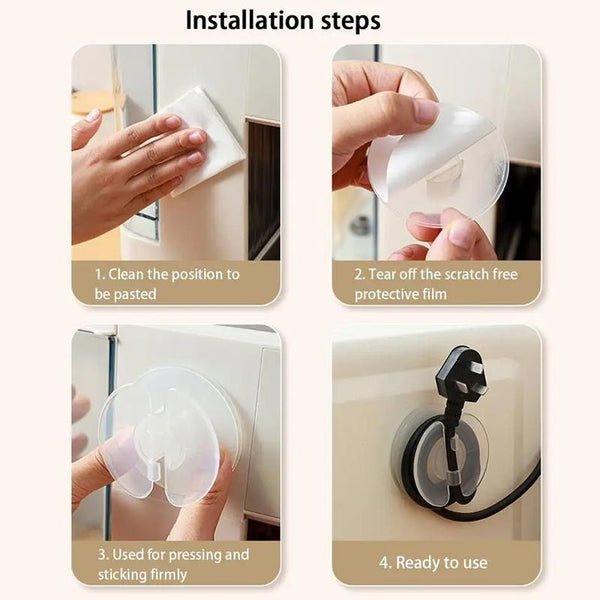 Installation steps

1. Clean the position to be pasted

2. Tear off the scratch free protective film

3. Used for pressing and sticking firmly

4. Ready to use