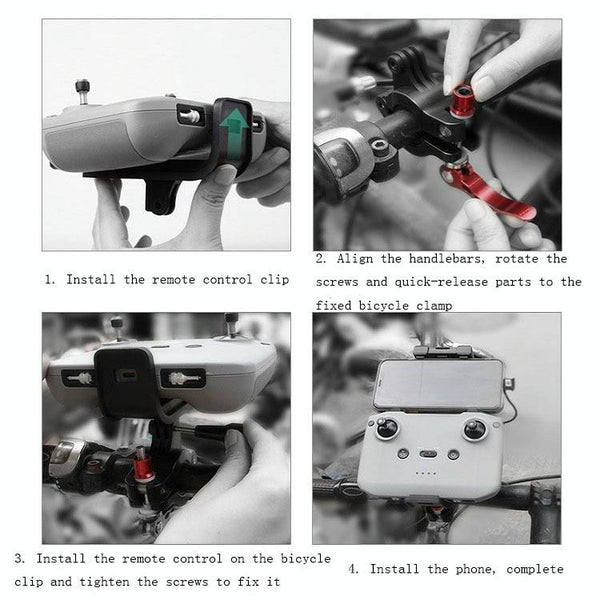 1. Install the remote control clip

2. Align the handlebars, rotate the screws and quick-release parts to the fixed bicycle clamp

3. Install the remote control on the bicycle clip and tighten the screws to fix it

4. Install the phone, complete