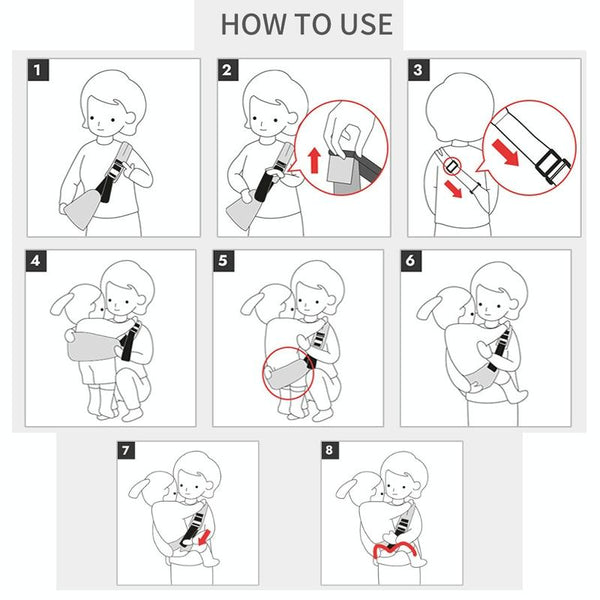 HOW TO USE

1

2

3

4

5

6

7

8