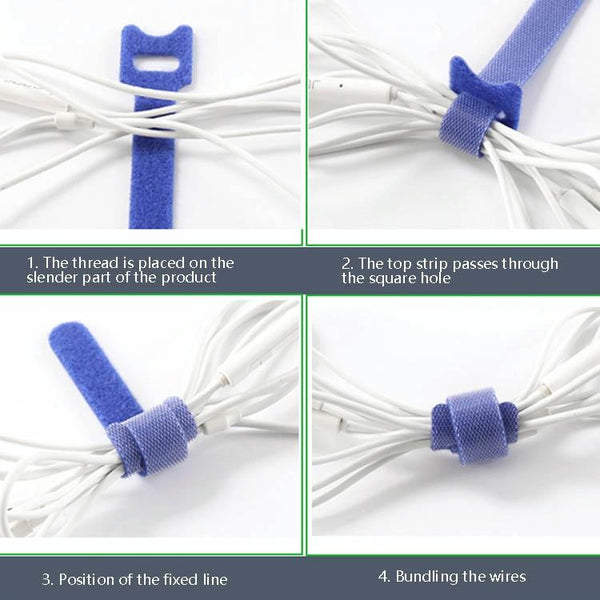 1. The thread is placed on the slender part of the product

2. The top strip passes through the square hole

3. Position of the fixed line

4. Bundling the wires