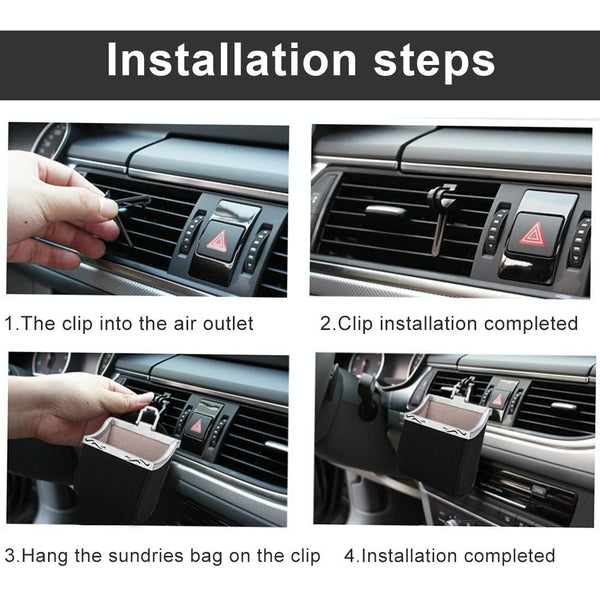 Installation steps

1.The clip into the air outlet

2.Clip installation completed

3.Hang the sundries bag on the clip

4.Installation completed