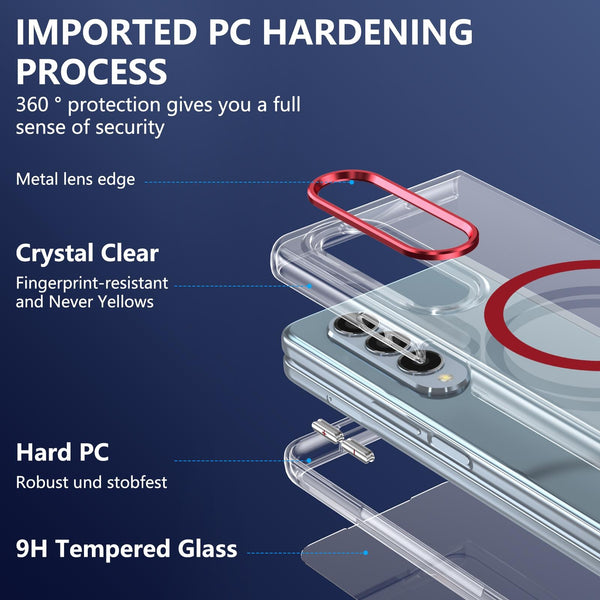 IMPORTED PC HARDENING PROCESS

360 ° protection gives you a full sense of security

Metal lens edge

Crystal Clear

Fingerprint-resistant and Never Yellows

Hard PC

Robust und stobfest

9H Tempered Glass