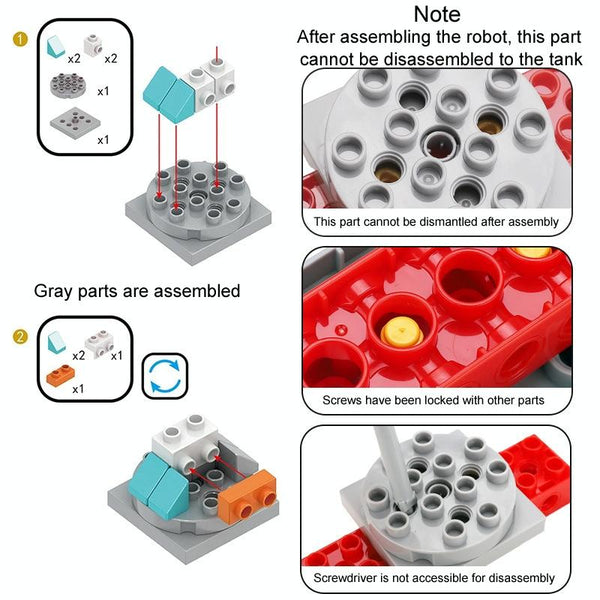 1

x2 x2

x1

x1

Gray parts are assembled

2

x2 x1

x1

Note
After assembling the robot, this part cannot be disassembled to the tank

This part cannot be dismantled after assembly

Screws have been locked with other parts

Screwdriver is not accessible for disassembly