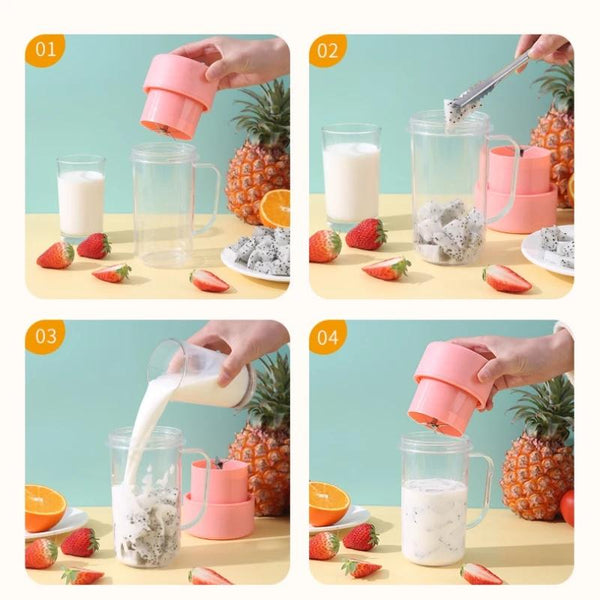 01

02

03

04