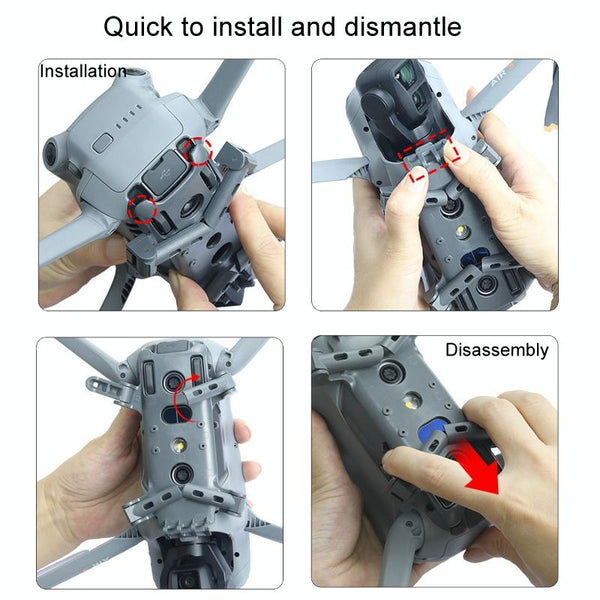 Quick to install and dismantle

Installation

AIR

Disassembly