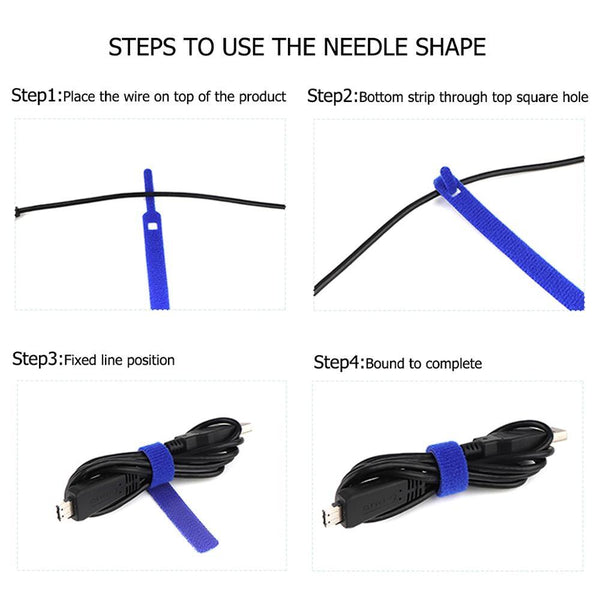 STEPS TO USE THE NEEDLE SHAPE

Step1:Place the wire on top of the product

Step2:Bottom strip through top square hole

Step3:Fixed line position

Step4:Bound to complete