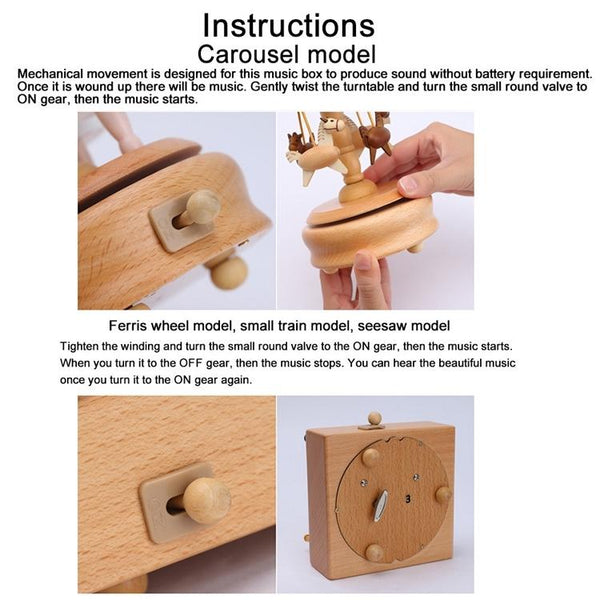 Instructions
Carousel model

Mechanical movement is designed for this music box to produce sound without battery requirement. Once it is wound up there will be music. Gently twist the turntable and turn the small round valve to ON gear, then the music starts.

Ferris wheel model, small train model, seesaw model

Tighten the winding and turn the small round valve to the ON gear, then the music starts. When you turn it to the OFF gear, then the music stops. You can hear the beautiful music once you turn it to the ON gear again.

3