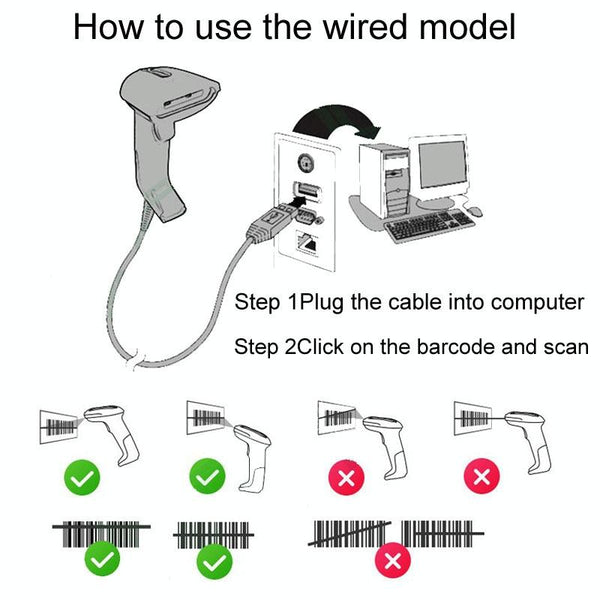 How to use the wired model

Step 1Plug the cable into computer

Step 2Click on the barcode and scan