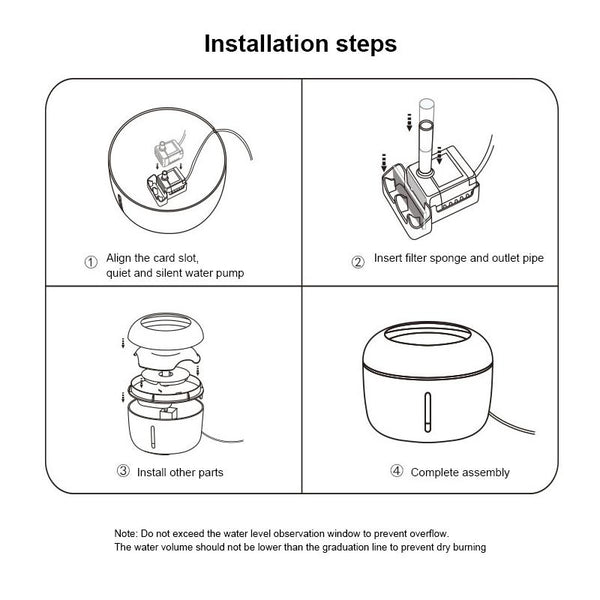 Installation steps

① Align the card slot, quiet and silent water pump

② Insert filter sponge and outlet pipe

③ Install other parts

④ Complete assembly

Note: Do not exceed the water level observation window to prevent overflow.
The water volume should not be lower than the graduation line to prevent dry burning