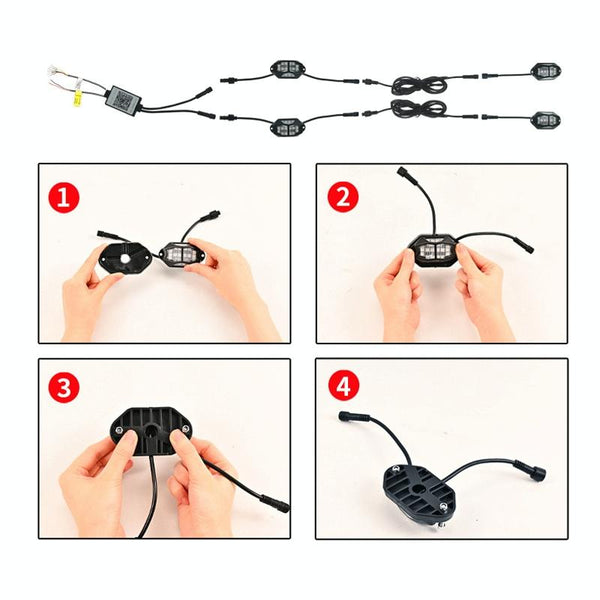 1

2

3

4