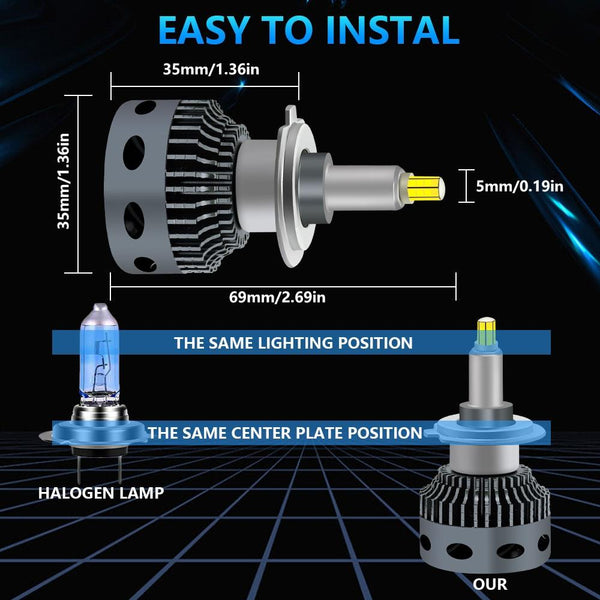 EASY TO INSTAL

35mm/1.36in

35mm/1.36in

5mm/0.19in

69mm/2.69in

THE SAME LIGHTING POSITION

THE SAME CENTER PLATE POSITION

HALOGEN LAMP

OUR