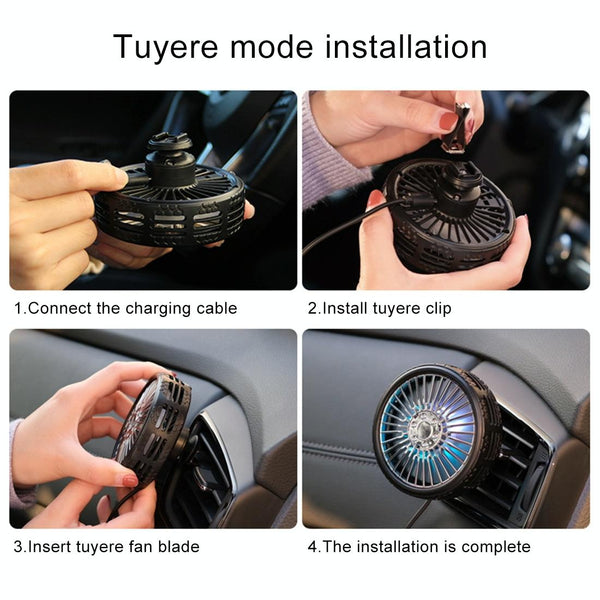 Tuyere mode installation

1.Connect the charging cable

2.Install tuyere clip

3.Insert tuyere fan blade

4.The installation is complete