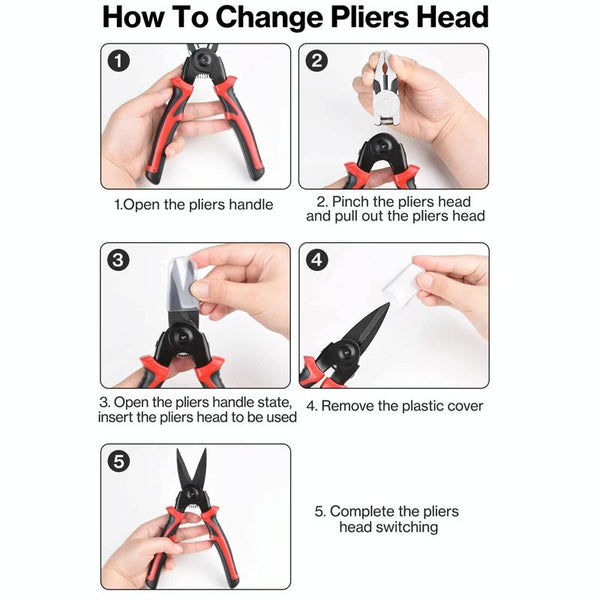 How To Change Pliers Head

1

2

1.Open the pliers handle

2. Pinch the pliers head and pull out the pliers head

3

4

3. Open the pliers handle state, insert the pliers head to be used

4. Remove the plastic cover

5

5. Complete the pliers head switching